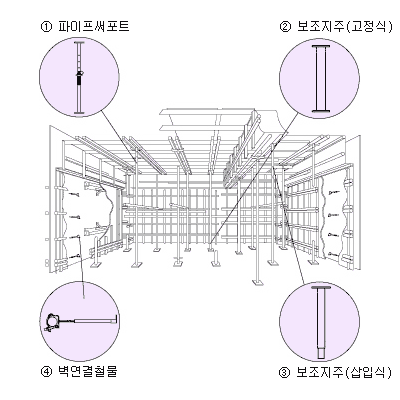 ① 파이프써포트

② 보조지주(고정식)

④ 벽연결철물

③ 보조지주(삽입식)